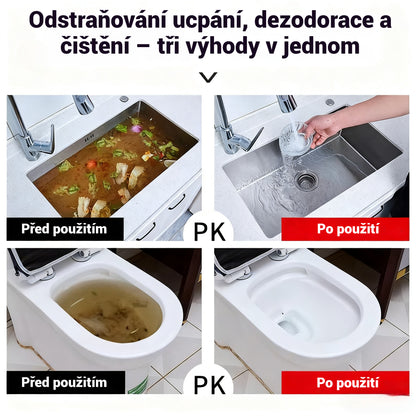 Odstraňování ucpání, dezodorace a čištění – tři výhody v jednom

Před použitím

PK

Po použití

Před použitím

PK

Po použití